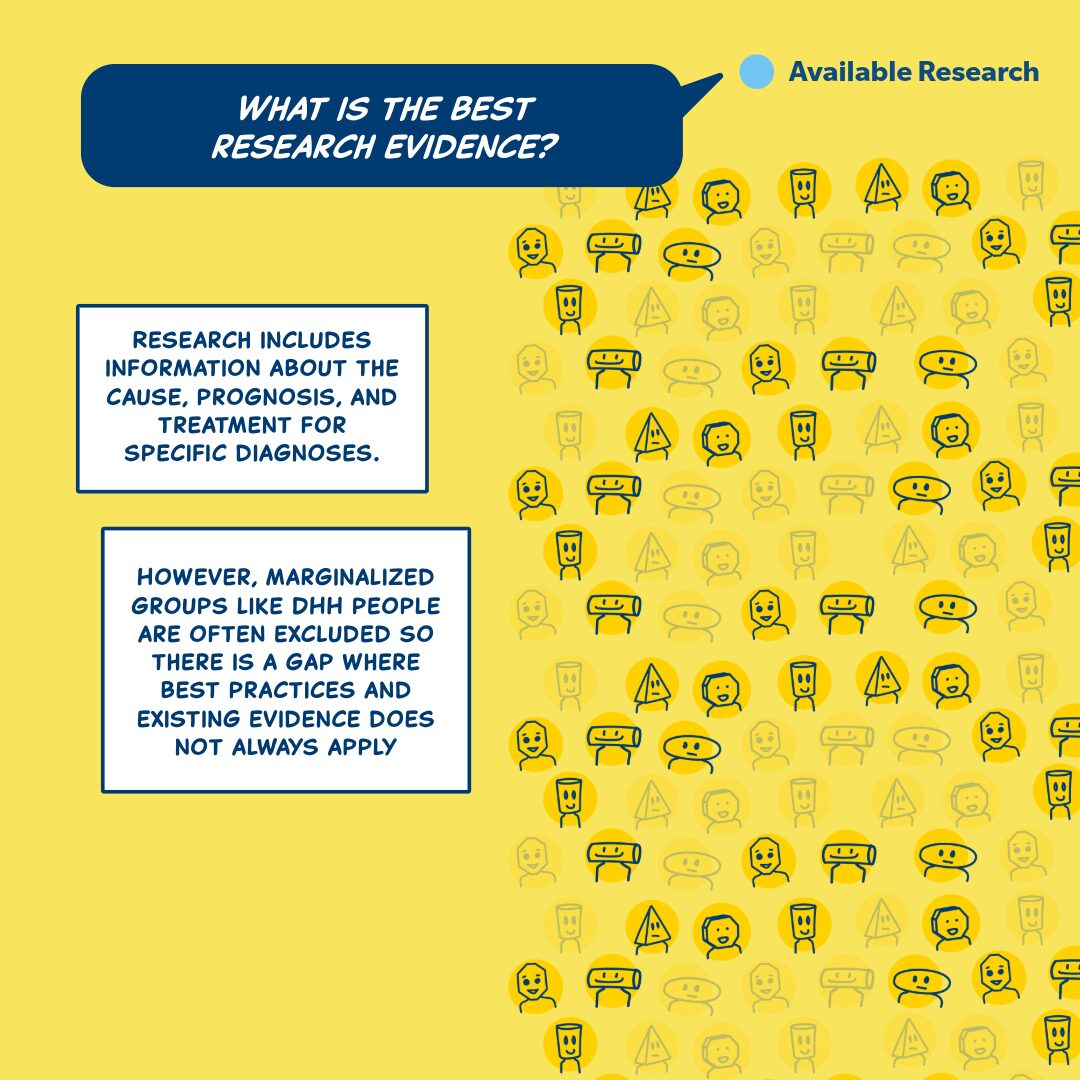 WHAT IS THE BEST RESEARCH EVIDENCE?

Available Research

RESEARCH INCLUDES INFORMATION ABOUT THE CAUSE, PROGNOSIS, AND TREATMENT FOR SPECIFIC DIAGNOSES.

HOWEVER, MARGINALIZED GROUPS LIKE DHH PEOPLE ARE OFTEN EXCLUDED SO THERE IS A GAP WHERE BEST PRACTICES AND EXISTING EVIDENCE DOES NOT ALWAYS APPLY