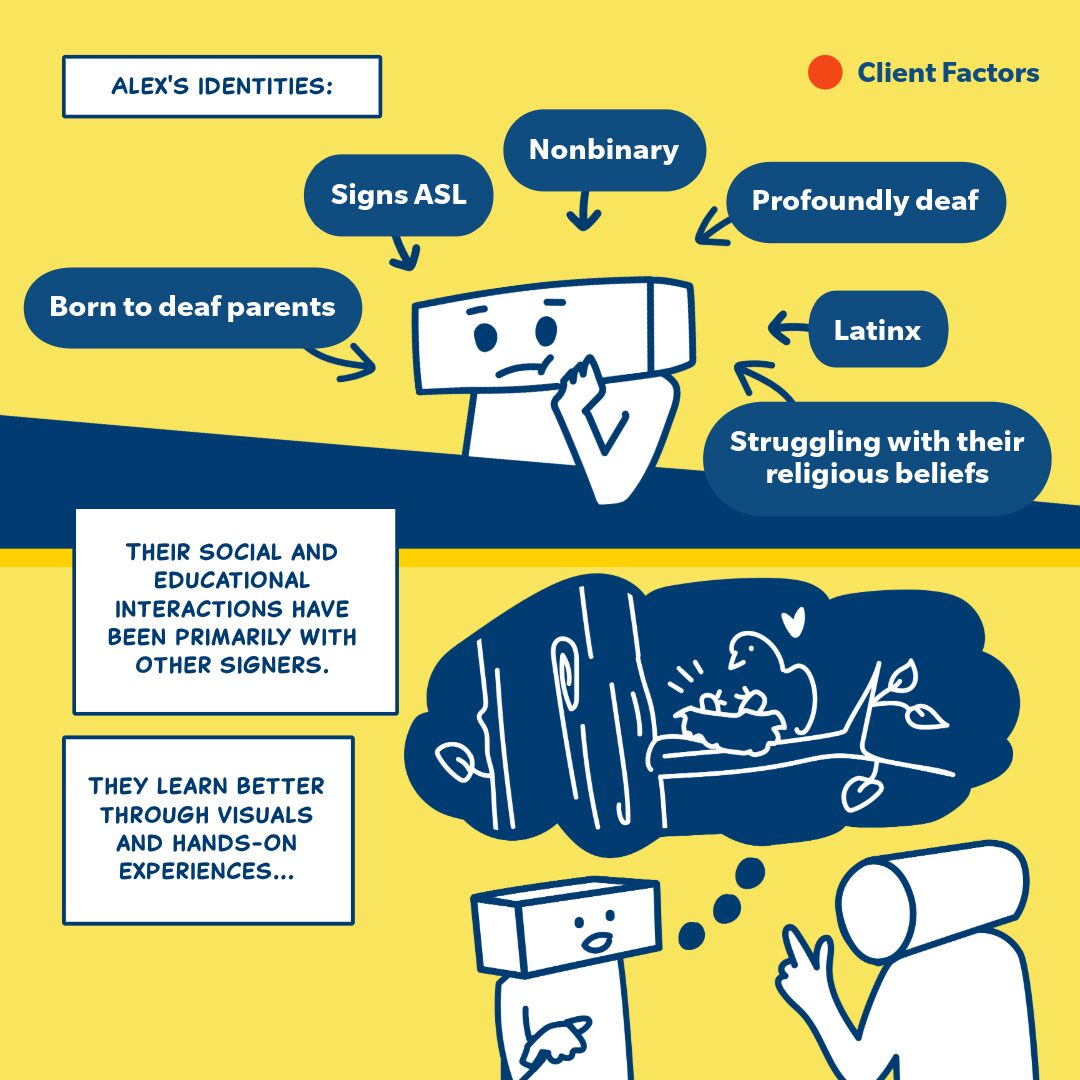 ALEX'S IDENTITIES:

Client Factors

Nonbinary

Signs ASL

Profoundly deaf

Born to deaf parents

Latinx

Struggling with their religious beliefs

THEIR SOCIAL AND EDUCATIONAL INTERACTIONS HAVE BEEN PRIMARILY WITH OTHER SIGNERS.

THEY LEARN BETTER THROUGH VISUALS AND HANDS-ON EXPERIENCES...