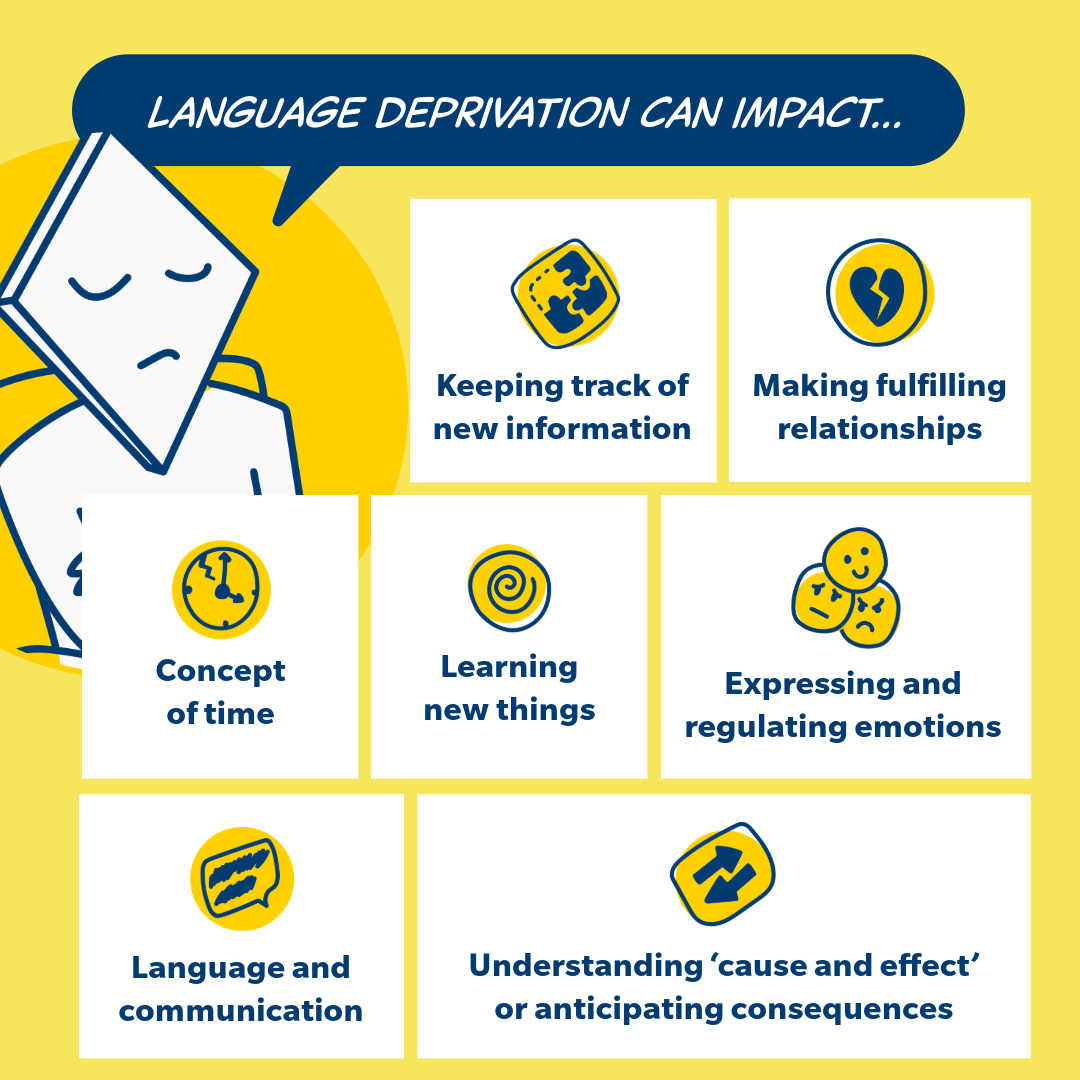 LANGUAGE DEPRIVATION CAN IMPACT...

Keeping track of new information

Making fulfilling relationships

Concept of time

Learning new things

Expressing and regulating emotions

Language and communication

Understanding 'cause and effect' or anticipating consequences